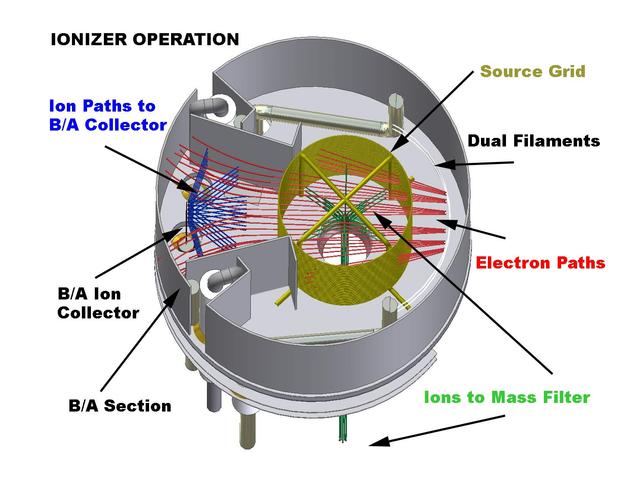 IONIZER OPERATION

Source Grid

Ion Paths to B/A Collector

Dual Filaments

Electron Paths

B/A Ion Collector

B/A Section

Ions to Mass Filter