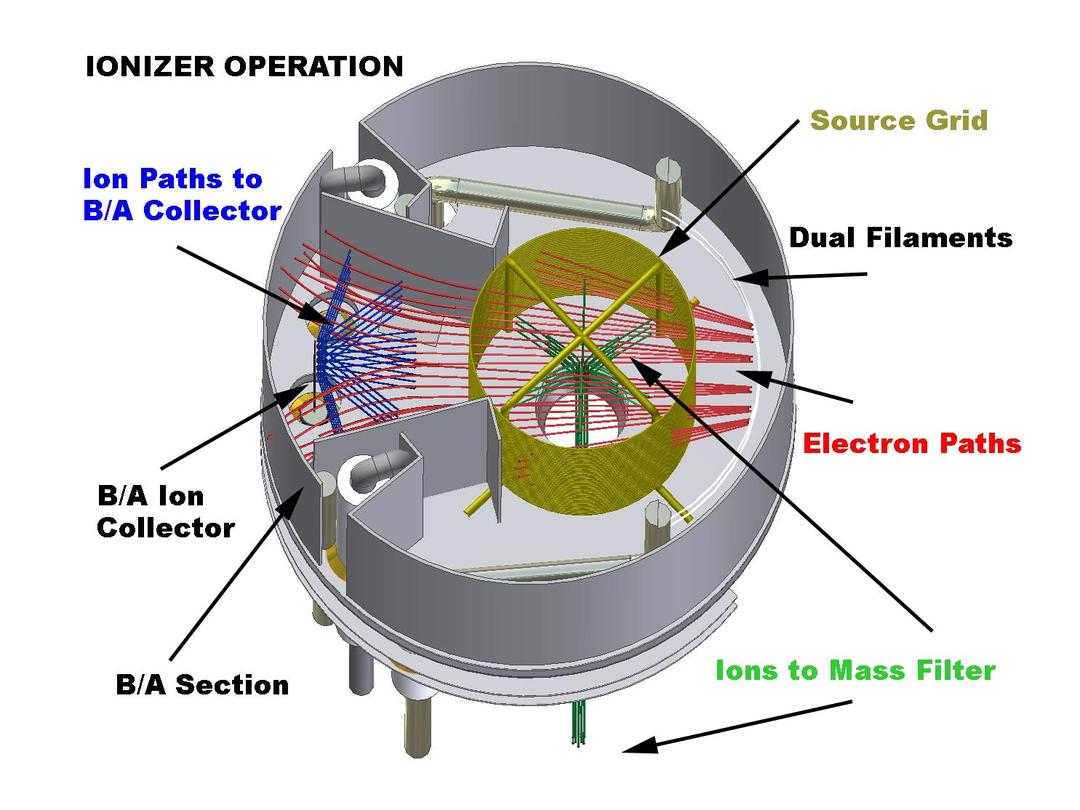 IONIZER OPERATION

Source Grid

Ion Paths to B/A Collector

Dual Filaments

Electron Paths

B/A Ion Collector

B/A Section

Ions to Mass Filter